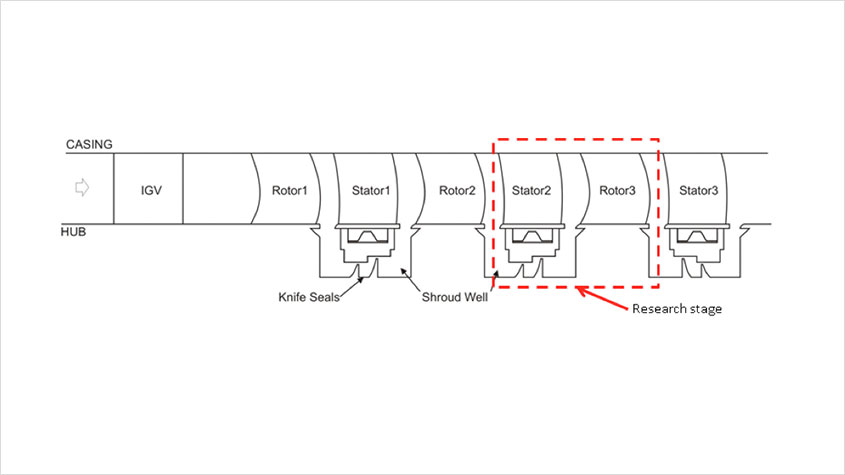 CASING
IGV
Rotor1
Stator1
Rotor2
Stator2
Rotor3
Stator3
HUB
Knife Seals
Shroud Well
Research stage